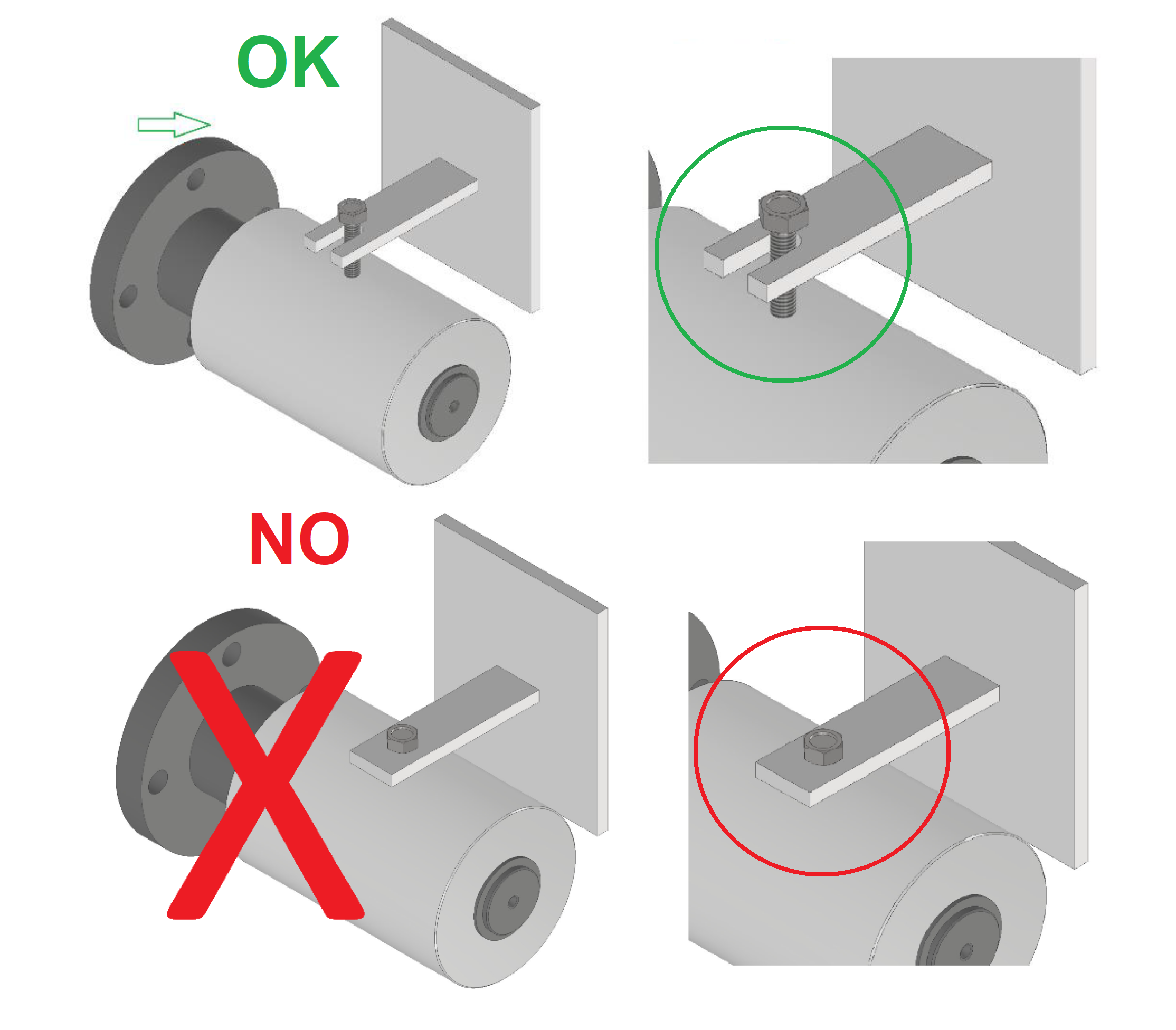 OK

NO